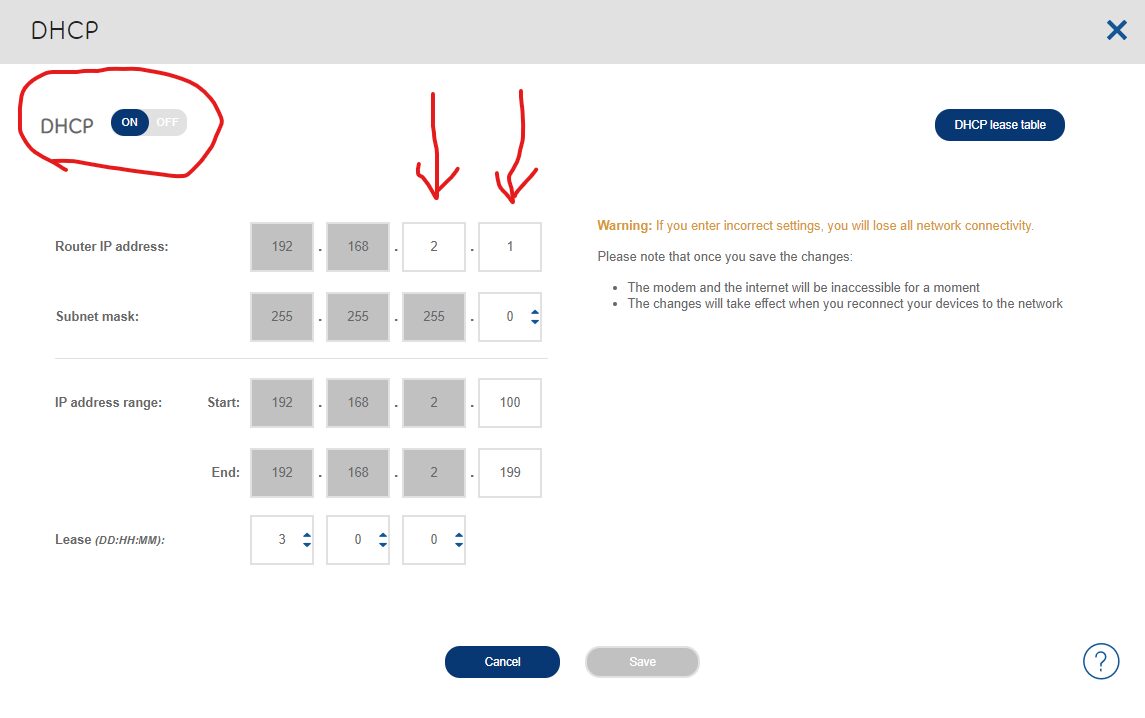 DHCP

DHCP ON OFF

DHCP lease table

Router IP address: 192 . 168 . 2 . 1

Subnet mask: 255 . 255 . 255 . 0

IP address range: Start: 192 . 168 . 2 . 100

End: 192 . 168 . 2 . 199

Lease (DD:HH:MM): 3 0 0

Warning: If you enter incorrect settings, you will lose all network connectivity.

Please note that once you save the changes:

- The modem and the internet will be inaccessible for a moment
- The changes will take effect when you reconnect your devices to the network

Cancel Save

?